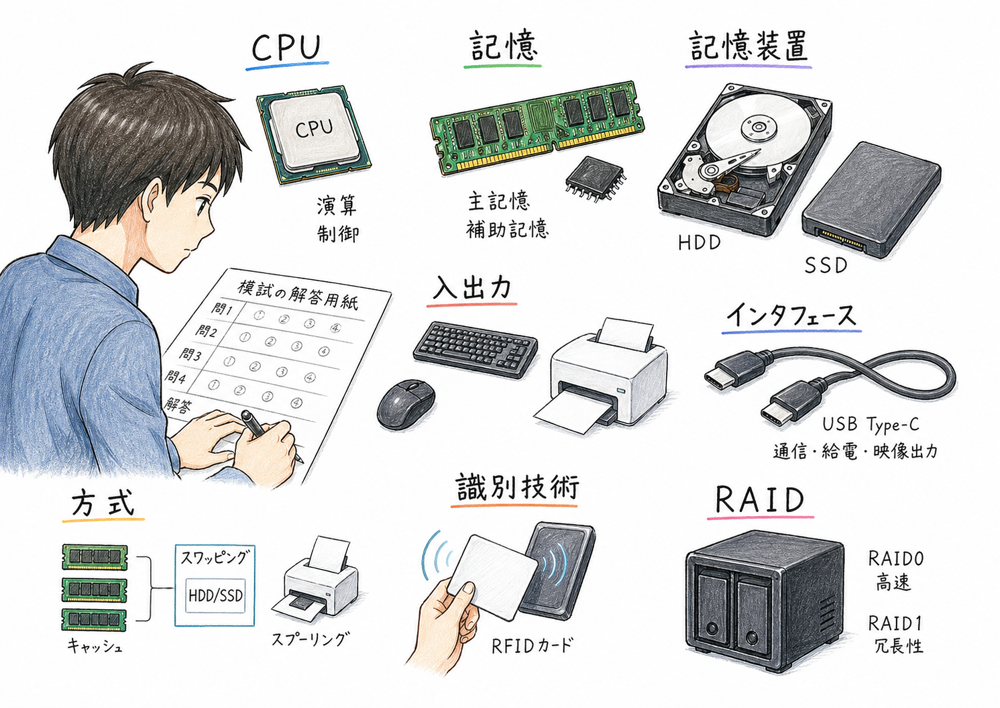 CPU

CPU

演算
制御

記憶

主記憶
補助記憶

記憶装置

HDD

SSD

模試の解答用紙

問1 ① ② ③ ④
問2 ① ② ③ ④
問3 ① ② ③ ④
問4 ① ② ③ ④
解答

入出力

インタフェース

USB Type-C
通信・給電・映像出力

方式

スワッピング

HDD/SSD

キャッシュ

スプーリング

識別技術

RFIDカード

RAID

RAID0
高速

RAID1
冗長性