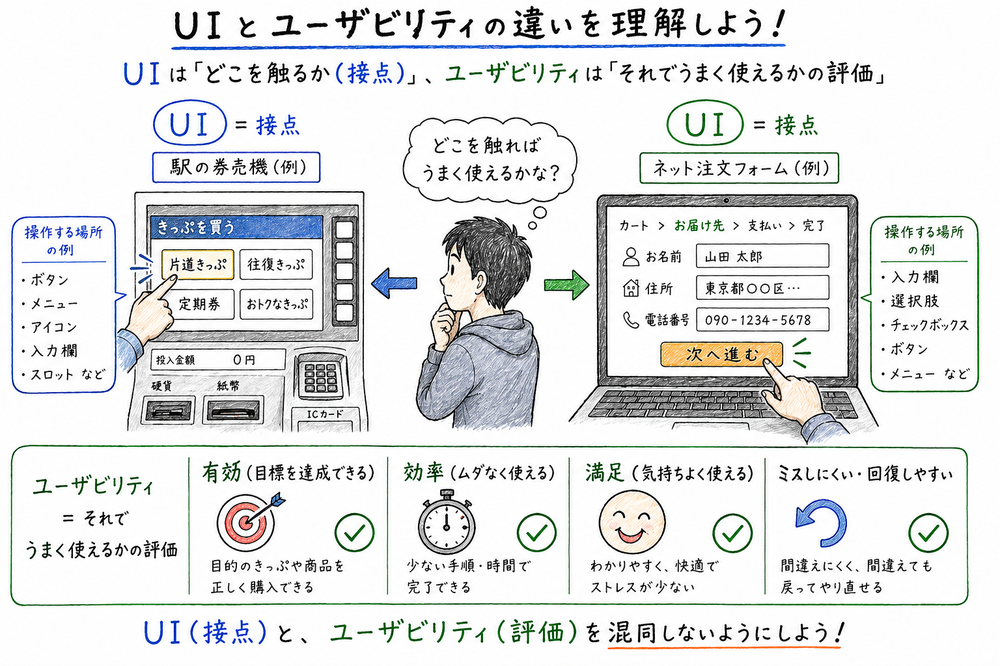 UIとユーザビリティの違いを理解しよう！

UIは「どこを触るか（接点）」、ユーザビリティは「それでうまく使えるかの評価」

UI ＝ 接点

駅の券売機（例）

操作する場所の例
・ボタン
・メニュー
・アイコン
・入力欄
・スロット など

きっぷを買う
片道きっぷ
往復きっぷ
定期券
おトクなきっぷ
投入金額　0円
硬貨
紙幣
ICカード

どこを触れば うまく使えるかな？

UI ＝ 接点

ネット注文フォーム（例）

カート > お届け先 > 支払い > 完了
お名前　山田 太郎
住所　東京都○○区…
電話番号　090-1234-5678
次へ進む

操作する場所の例
・入力欄
・選択肢
・チェックボックス
・ボタン
・メニュー など

ユーザビリティ ＝ それで うまく使えるかの評価

有効（目標を達成できる）
目的のきっぷや商品を正しく購入できる

効率（ムダなく使える）
少ない手順・時間で完了できる

満足（気持ちよく使える）
わかりやすく、快適でストレスが少ない

ミスしにくい・回復しやすい
間違えにくく、間違えても戻ってやり直せる

UI（接点）と、ユーザビリティ（評価）を混同しないようにしよう！